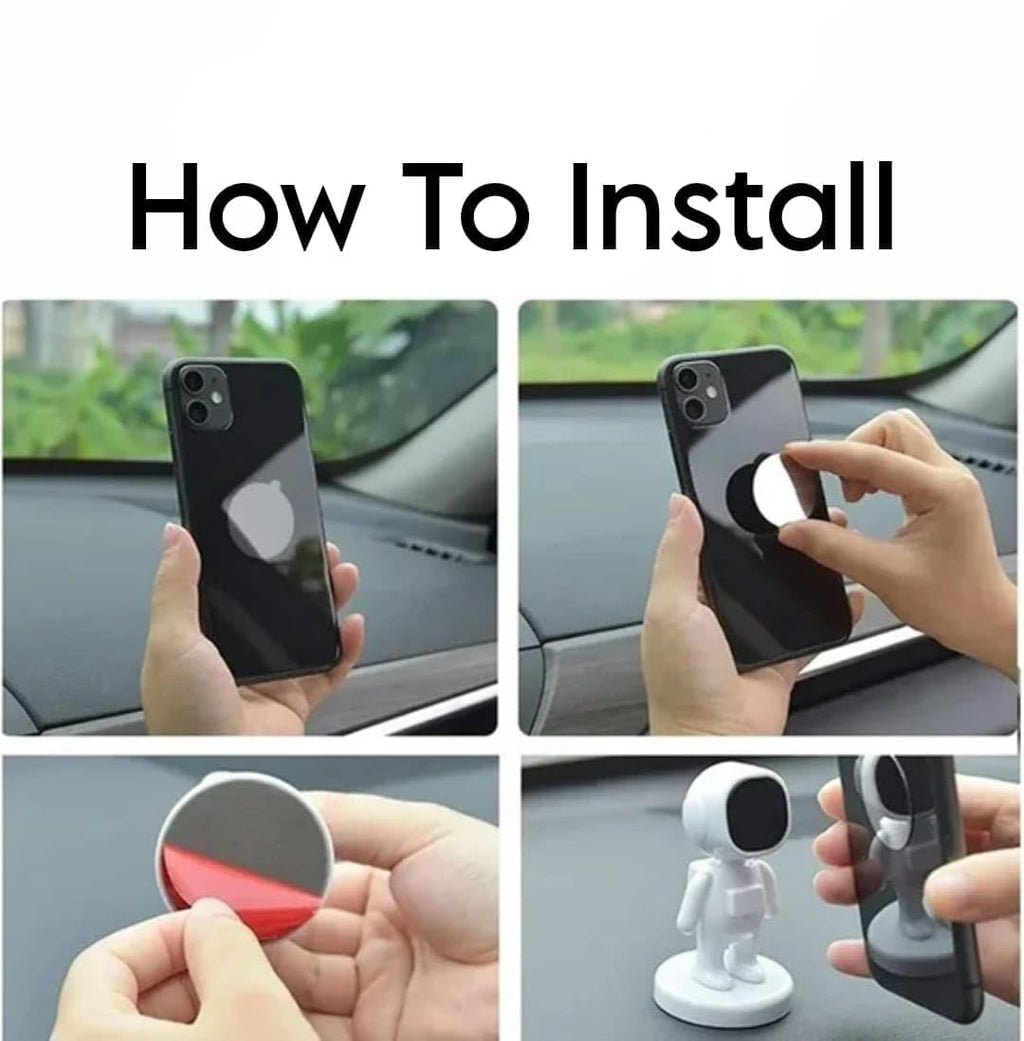 How To Install